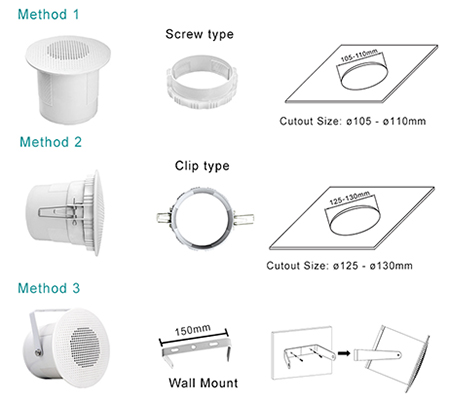 Method 1

Screw type

105-110mm

Cutout Size: ø105 - ø110mm

Method 2

Clip type

125-130mm

Cutout Size: ø125 - ø130mm

Method 3

150mm

Wall Mount