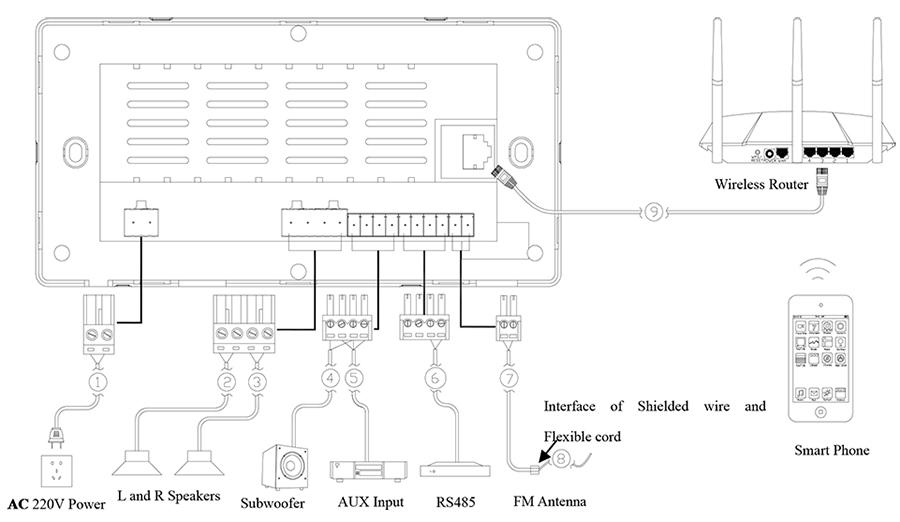 Wireless Router

9

1

2

3

4

5

6

7

8

Interface of Shielded wire and Flexible cord

Smart Phone

AC 220V Power

L and R Speakers

Subwoofer

AUX Input

RS485

FM Antenna